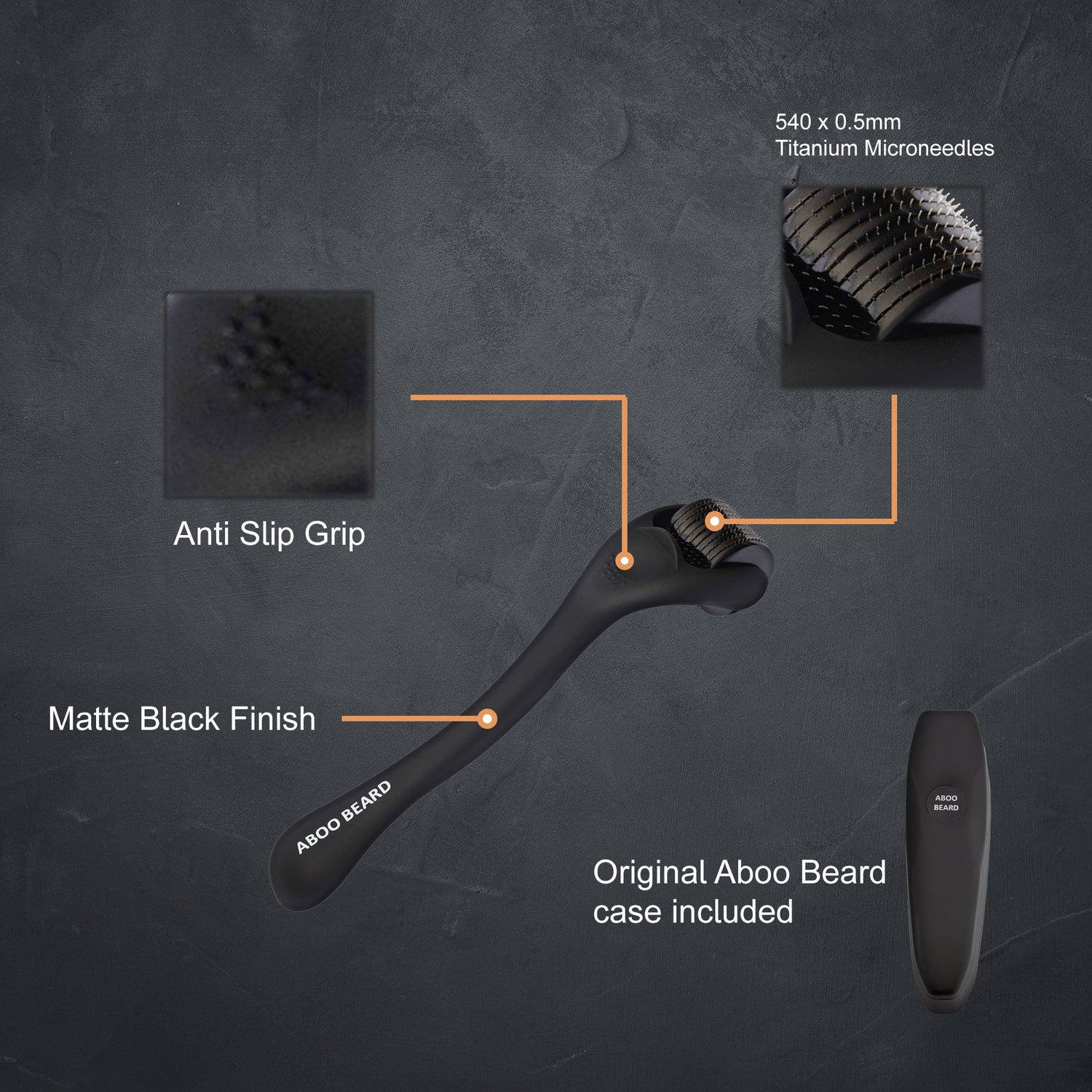 540 x 0.5mm
Titanium Microneedles

Anti Slip Grip

Matte Black Finish

ABOO BEARD

ABOO BEARD

Original Aboo Beard case included