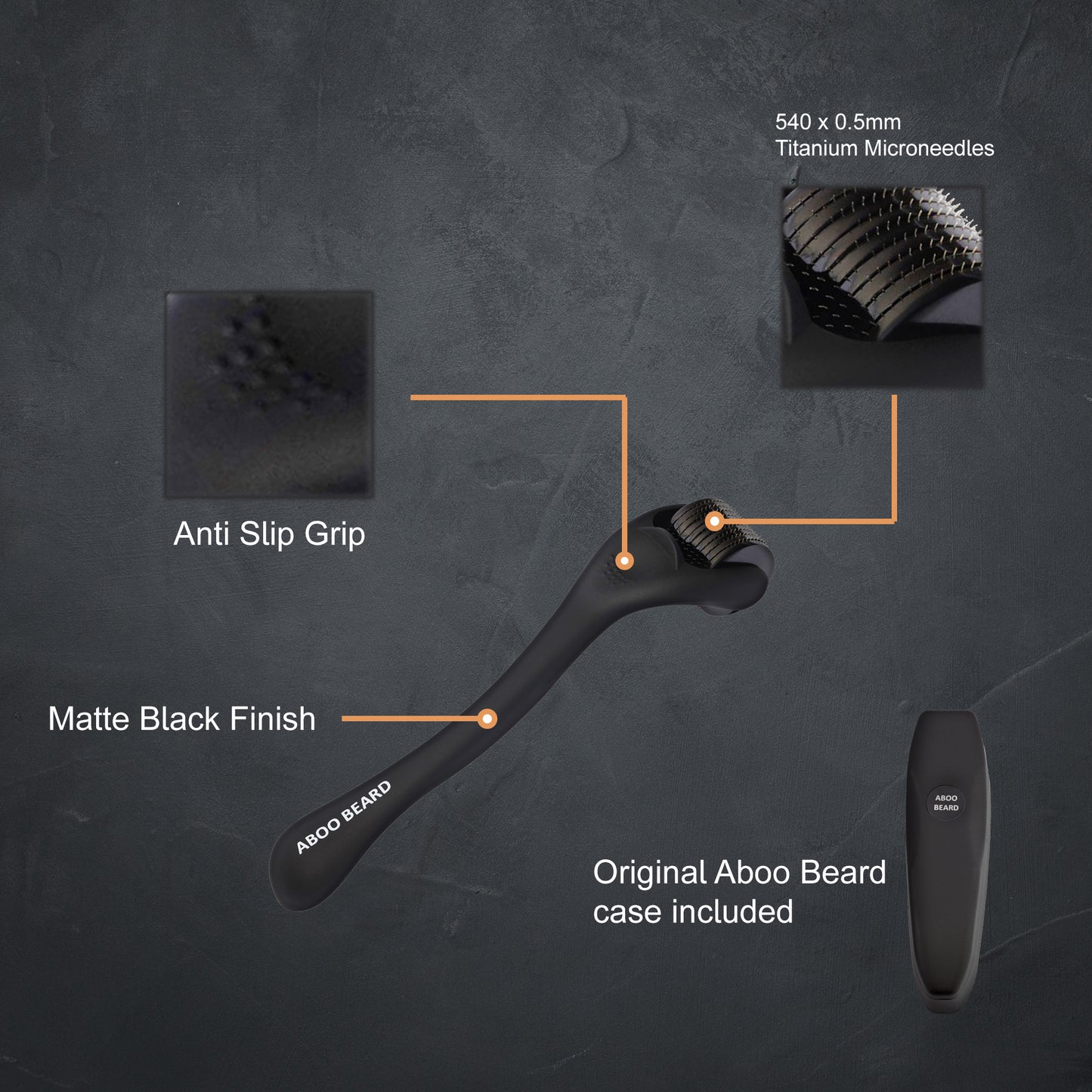 540 x 0.5mm
Titanium Microneedles

Anti Slip Grip

Matte Black Finish

ABOO BEARD

ABOO BEARD

Original Aboo Beard case included